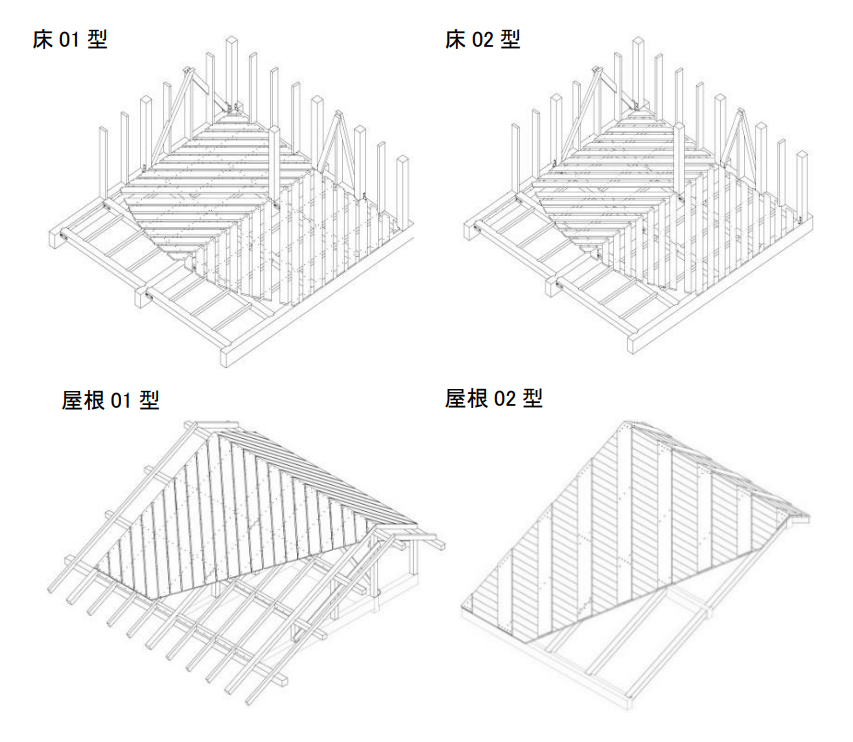 床 01 型

床 02 型

屋根 01 型

屋根 02 型