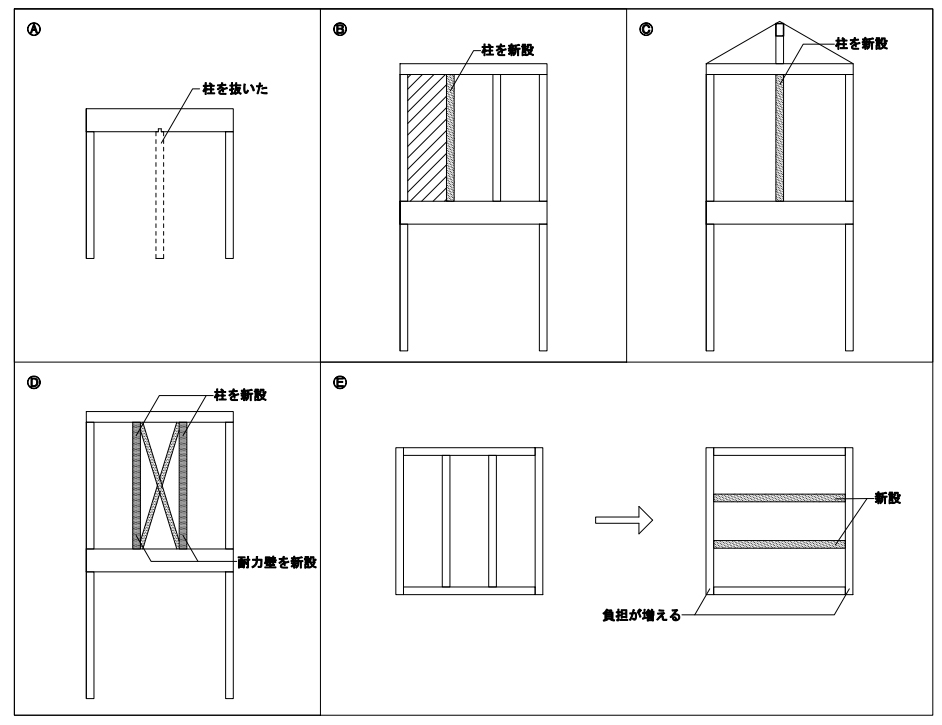 Ⓐ

柱を抜いた

Ⓑ

柱を新設

Ⓒ

柱を新設

Ⓓ

柱を新設

耐力壁を新設

Ⓔ

新設

負担が増える